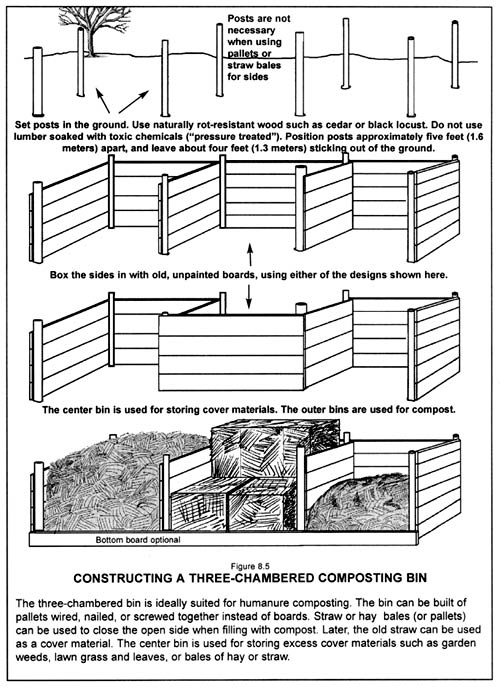 Posts are not necessary when using pallets or straw bales for sides

Set posts in the ground. Use naturally rot-resistant wood such as cedar or black locust. Do not use lumber soaked with toxic chemicals ("pressure treated"). Position posts approximately five feet (1.6 meters) apart, and leave about four feet (1.3 meters) sticking out of the ground.

Box the sides in with old, unpainted boards, using either of the designs shown here.

The center bin is used for storing cover materials. The outer bins are used for compost.

Bottom board optional

Figure 8.5

CONSTRUCTING A THREE-CHAMBERED COMPOSTING BIN

The three-chambered bin is ideally suited for humanure composting. The bin can be built of pallets wired, nailed, or screwed together instead of boards. Straw or hay bales (or pallets) can be used to close the open side when filling with compost. Later, the old straw can be used as a cover material. The center bin is used for storing excess cover materials such as garden weeds, lawn grass and leaves, or bales of hay or straw.